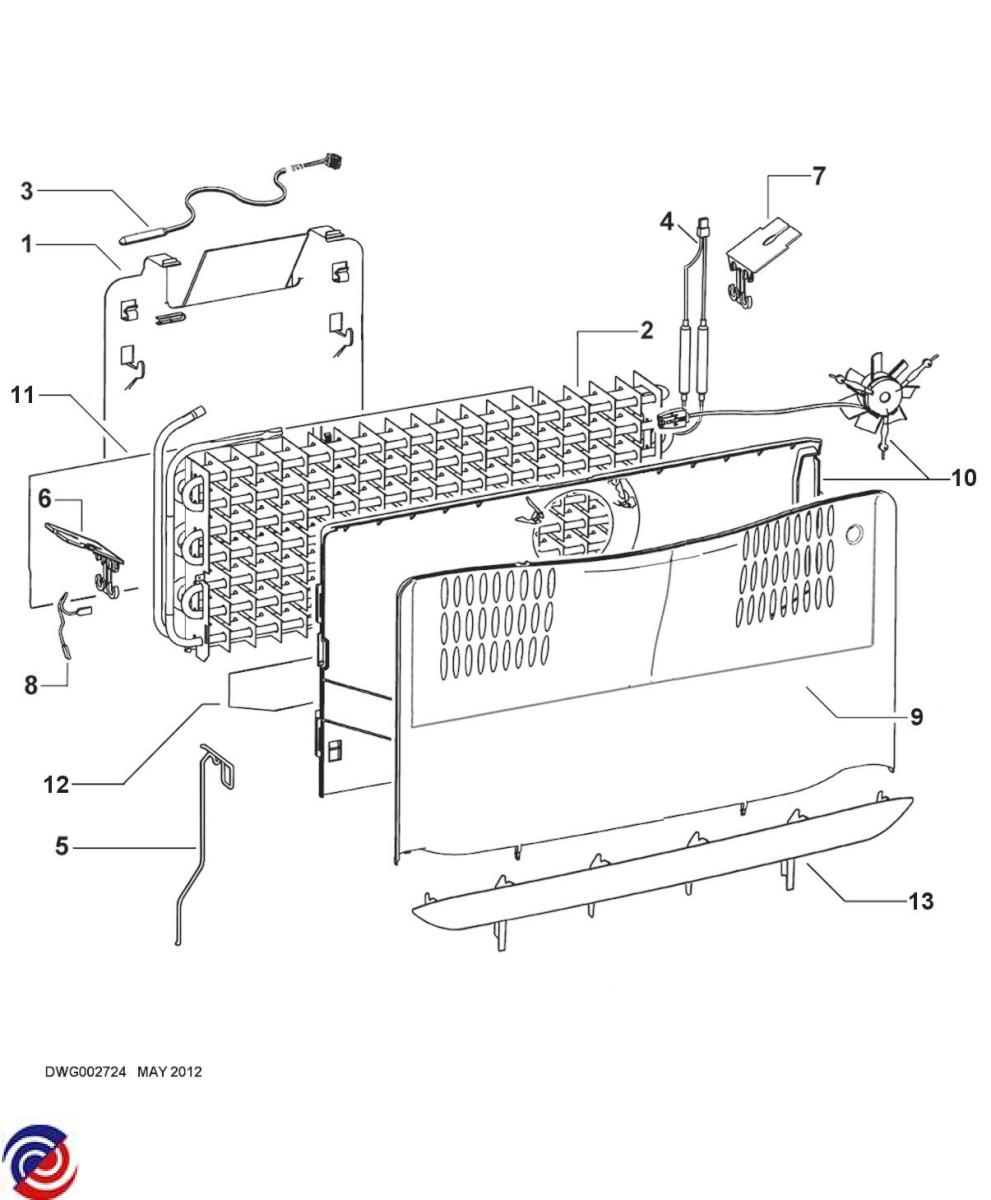 3
1
7
4
2
11
10
6
8
9
12
5
13

DWG002724 MAY 2012